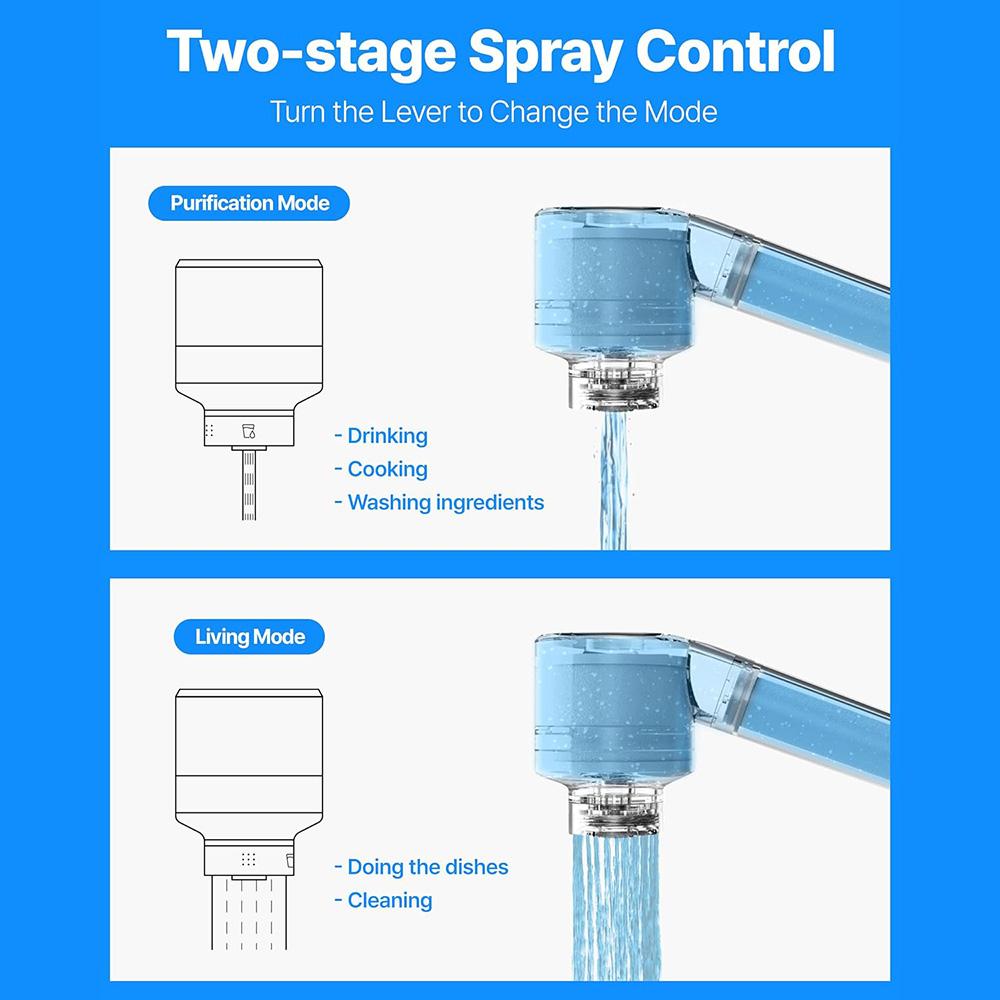 Two-stage Spray Control

Turn the Lever to Change the Mode

Purification Mode

- Drinking
- Cooking
- Washing ingredients

Living Mode

- Doing the dishes
- Cleaning